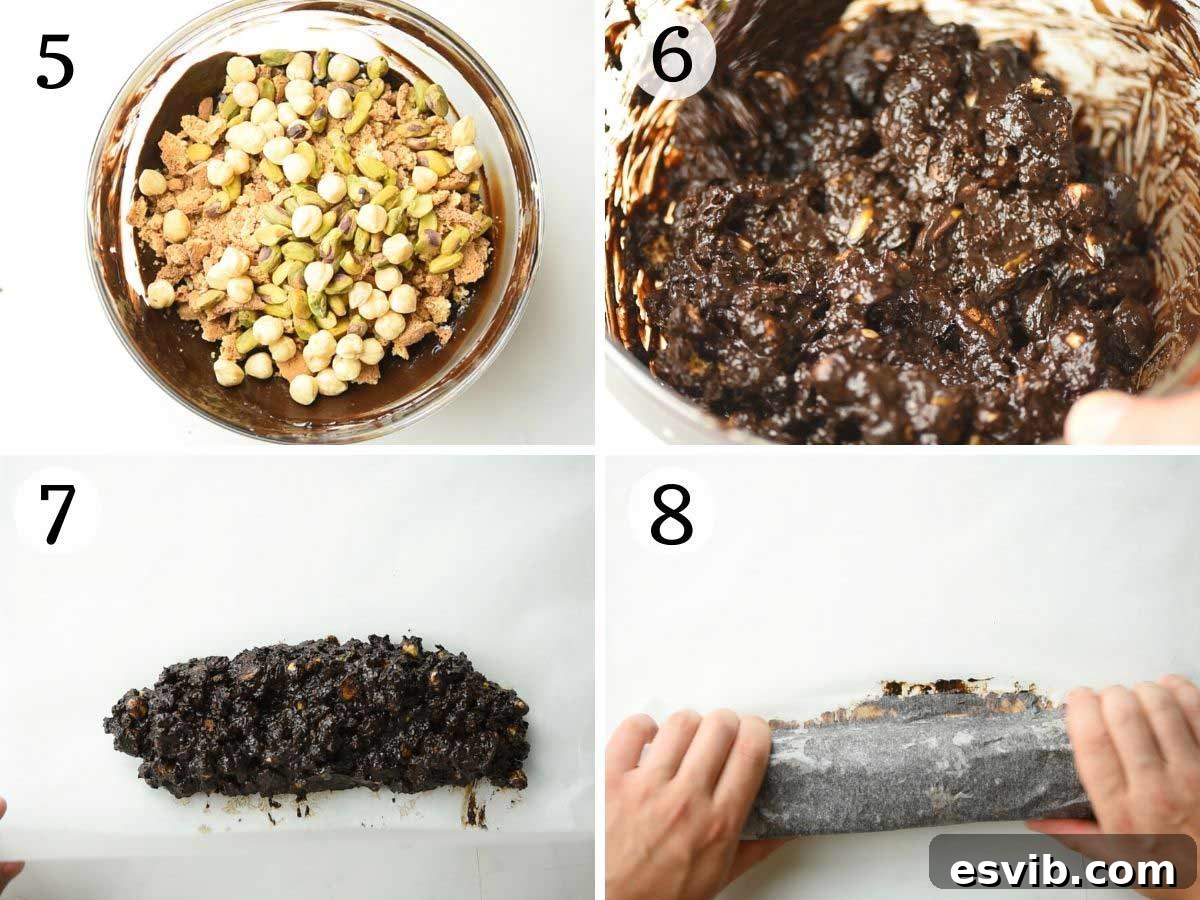 5

6

7

8

esvib.com