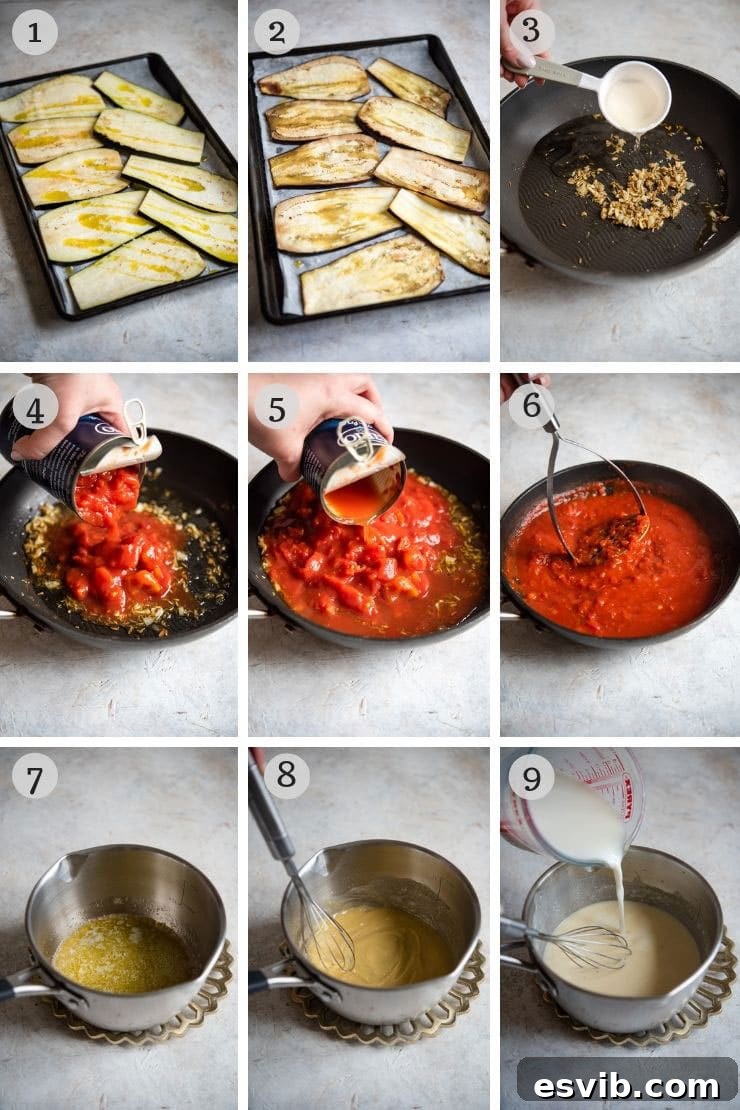 1
2
3
4
5
6
7
8
9
esvib.com