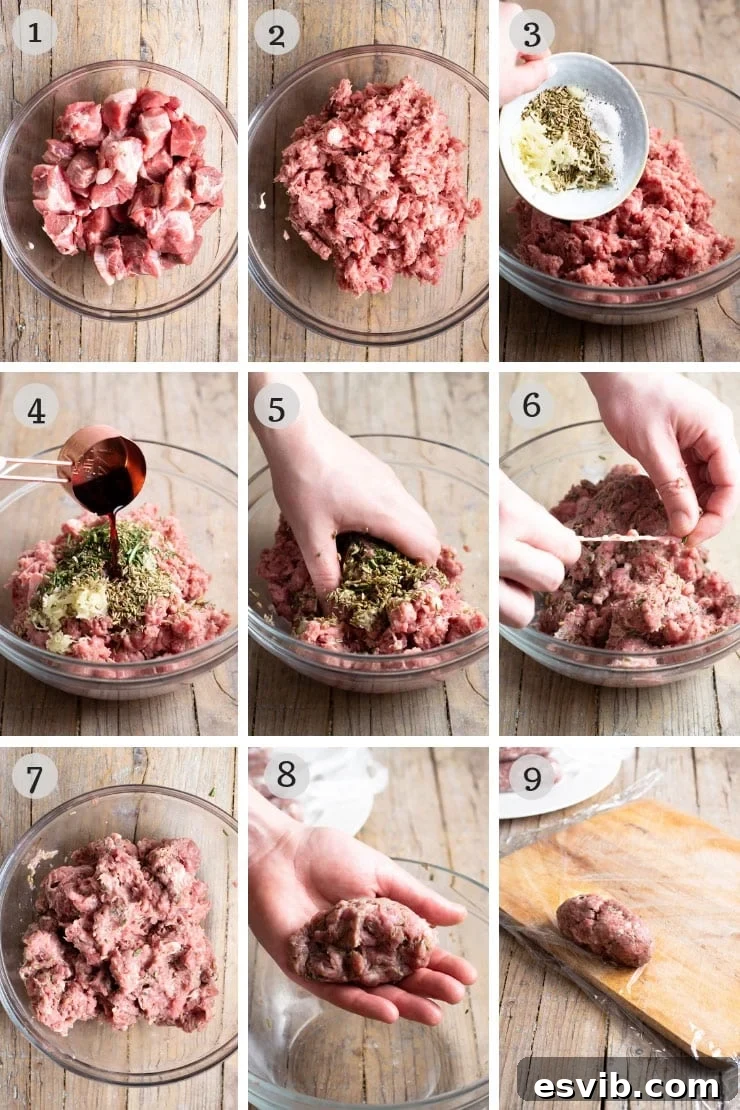 1
2
3
4
5
6
7
8
9
esvib.com