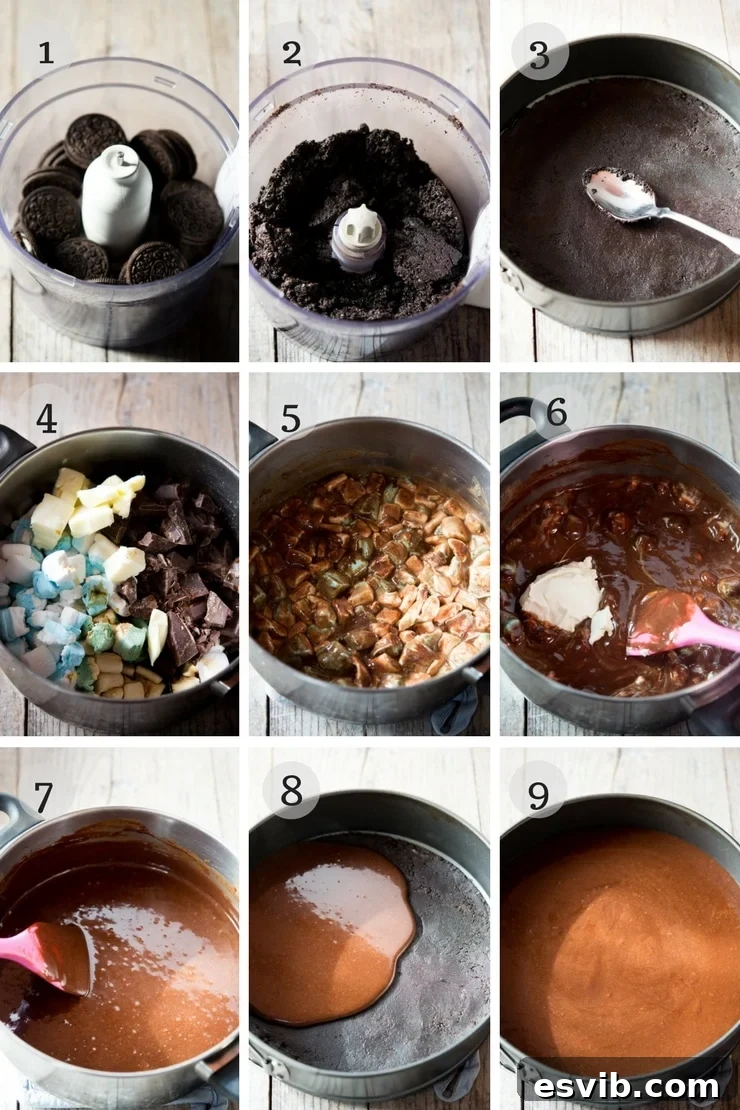 1
2
3
4
5
6
7
8
9
esvib.com