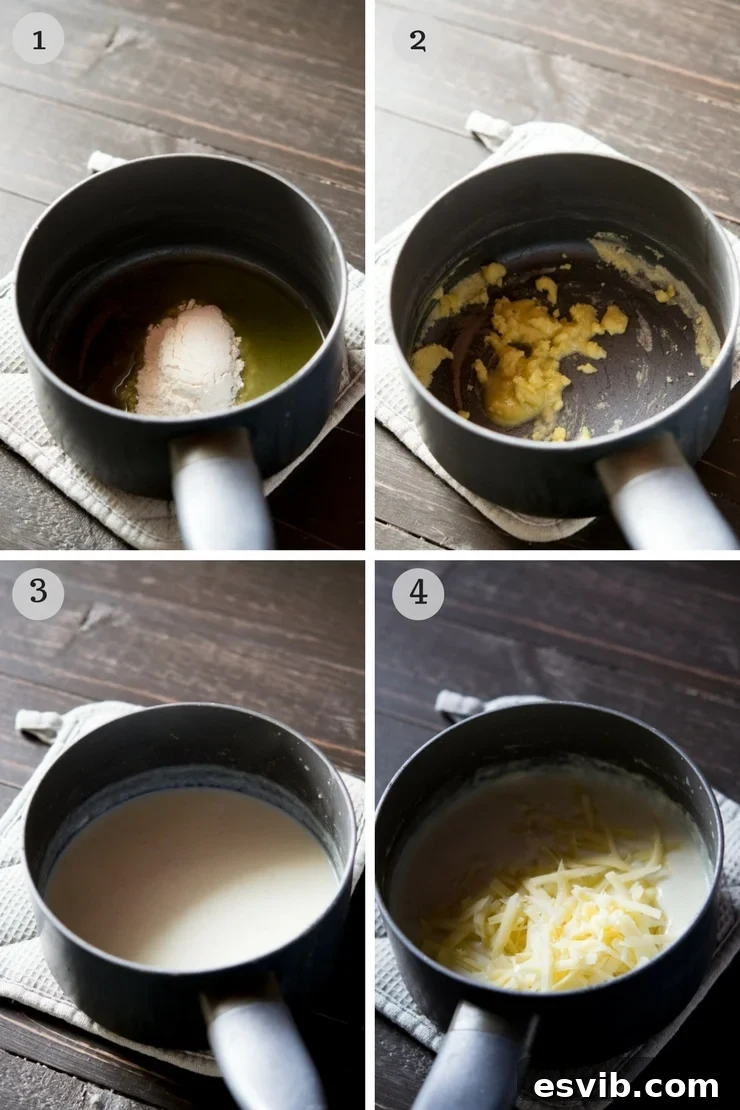 1

2

3

4

esvib.com