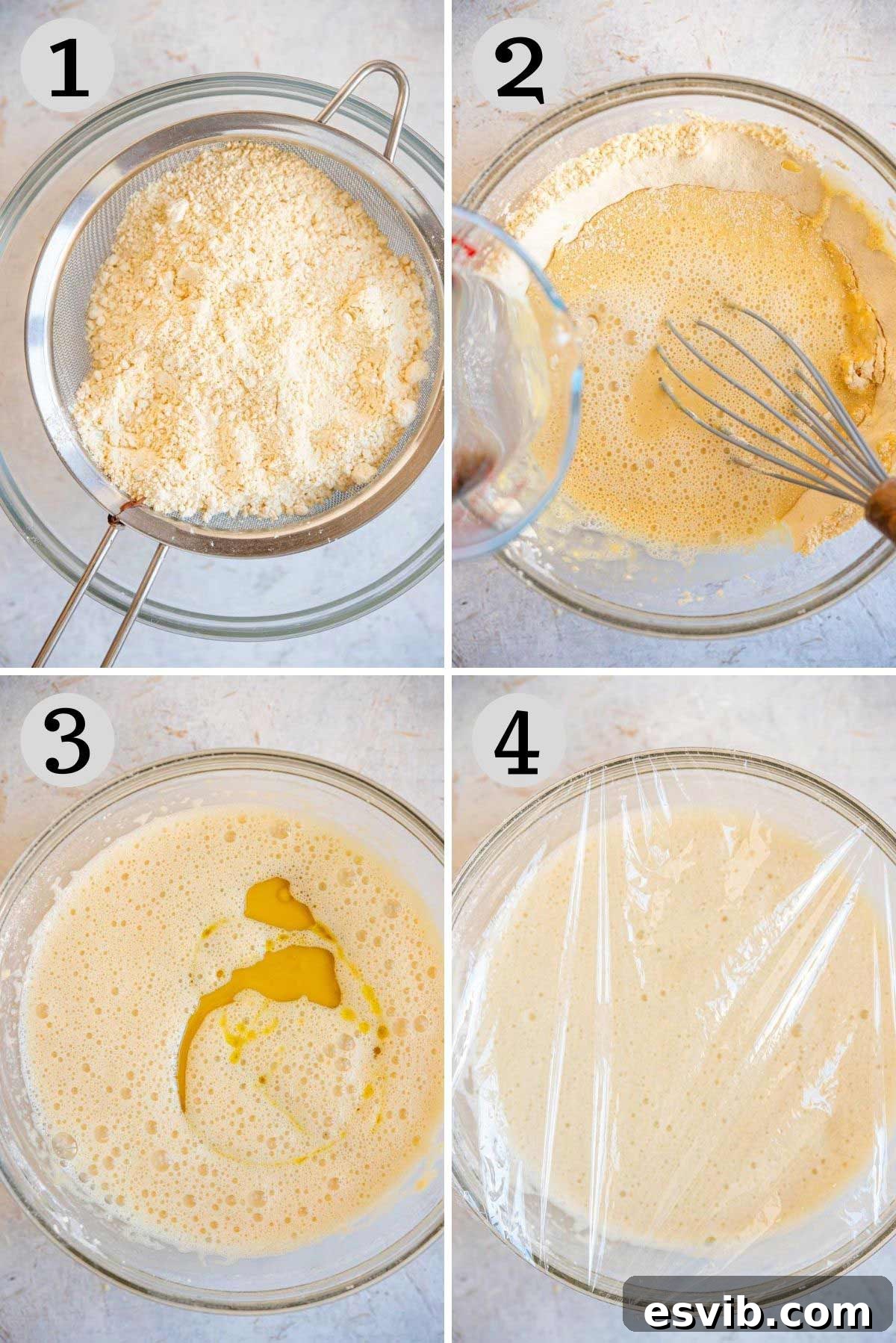 1

2

3

4

esvib.com