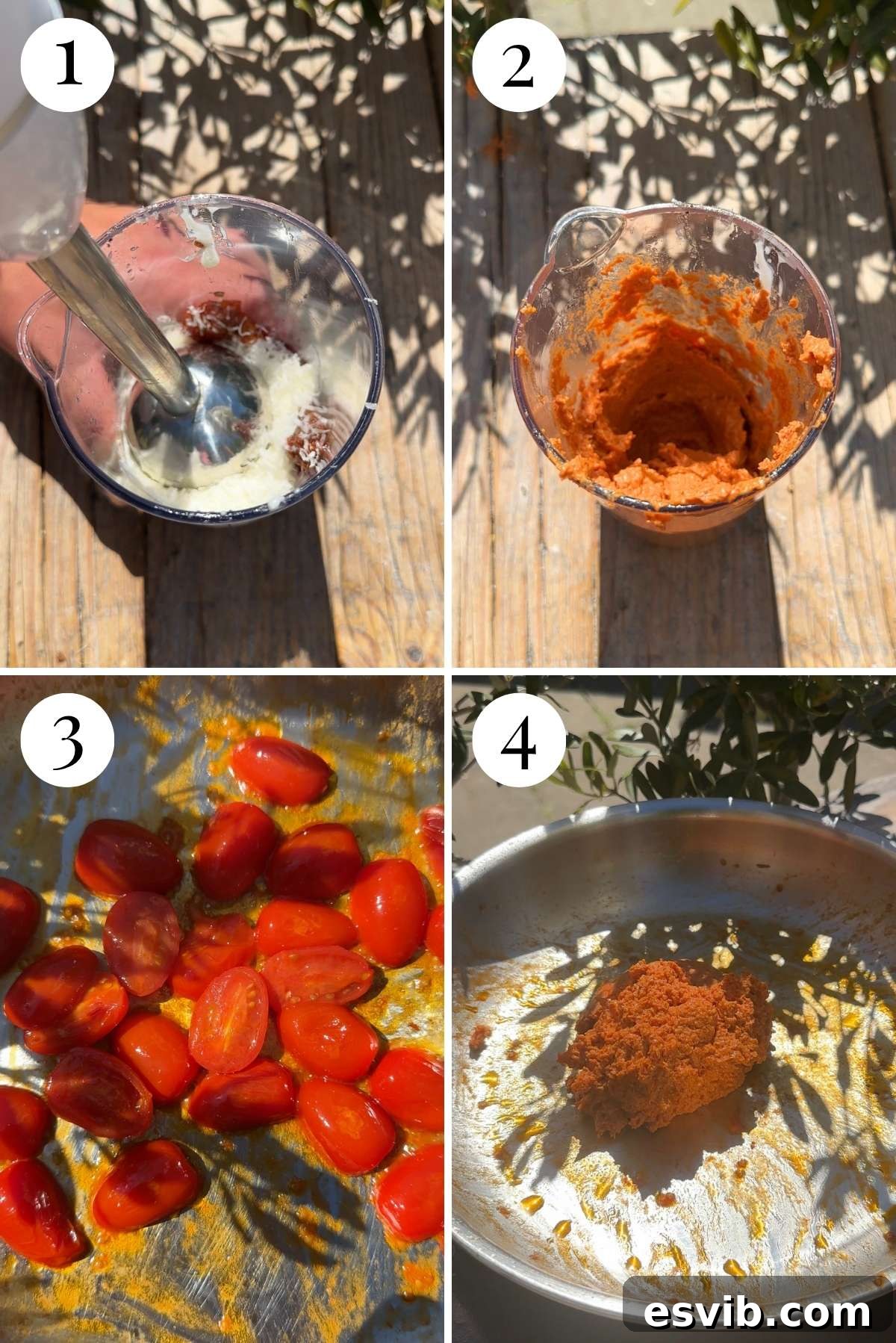 1

2

3

4

esvib.com