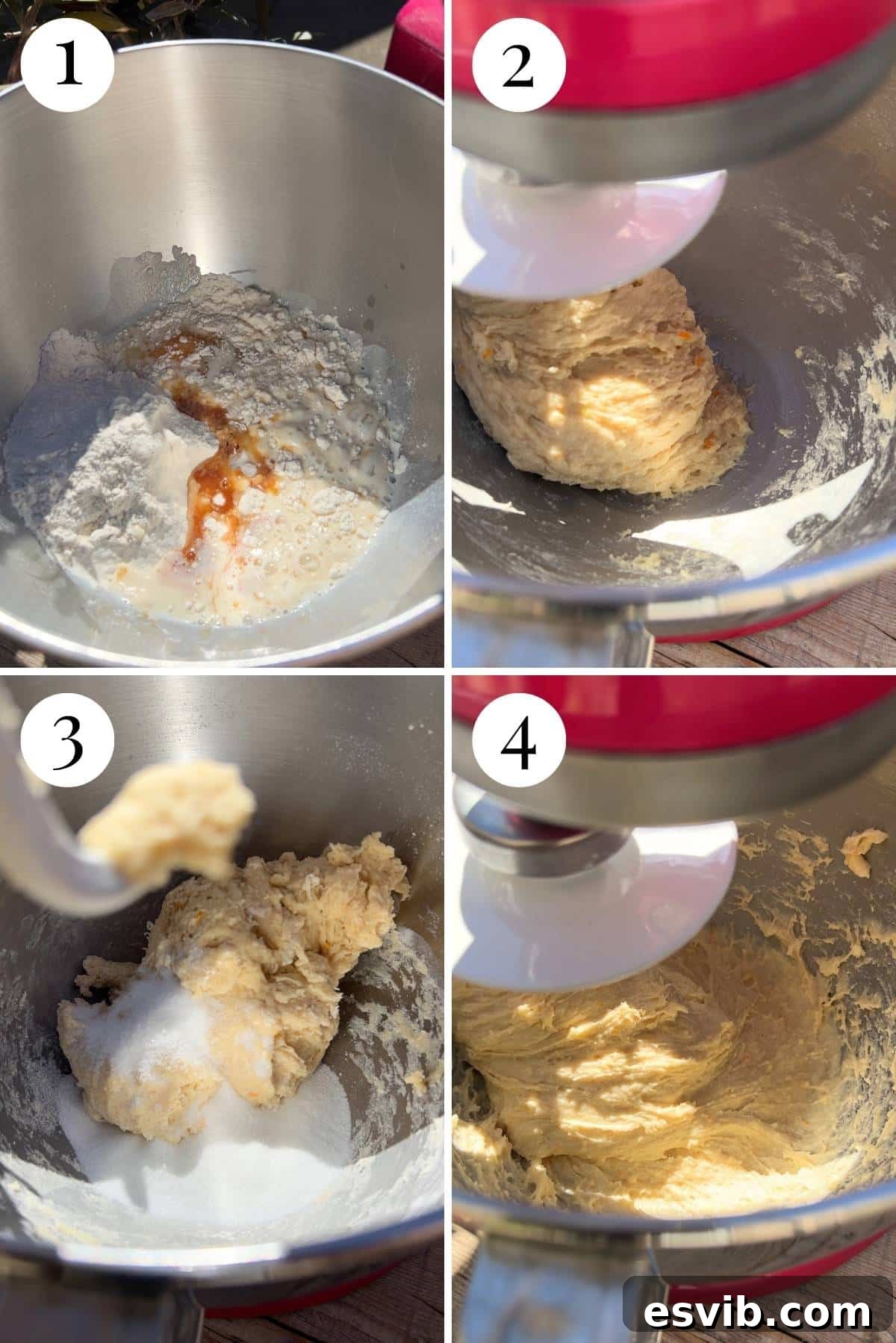 1
2
3
4
esvib.com