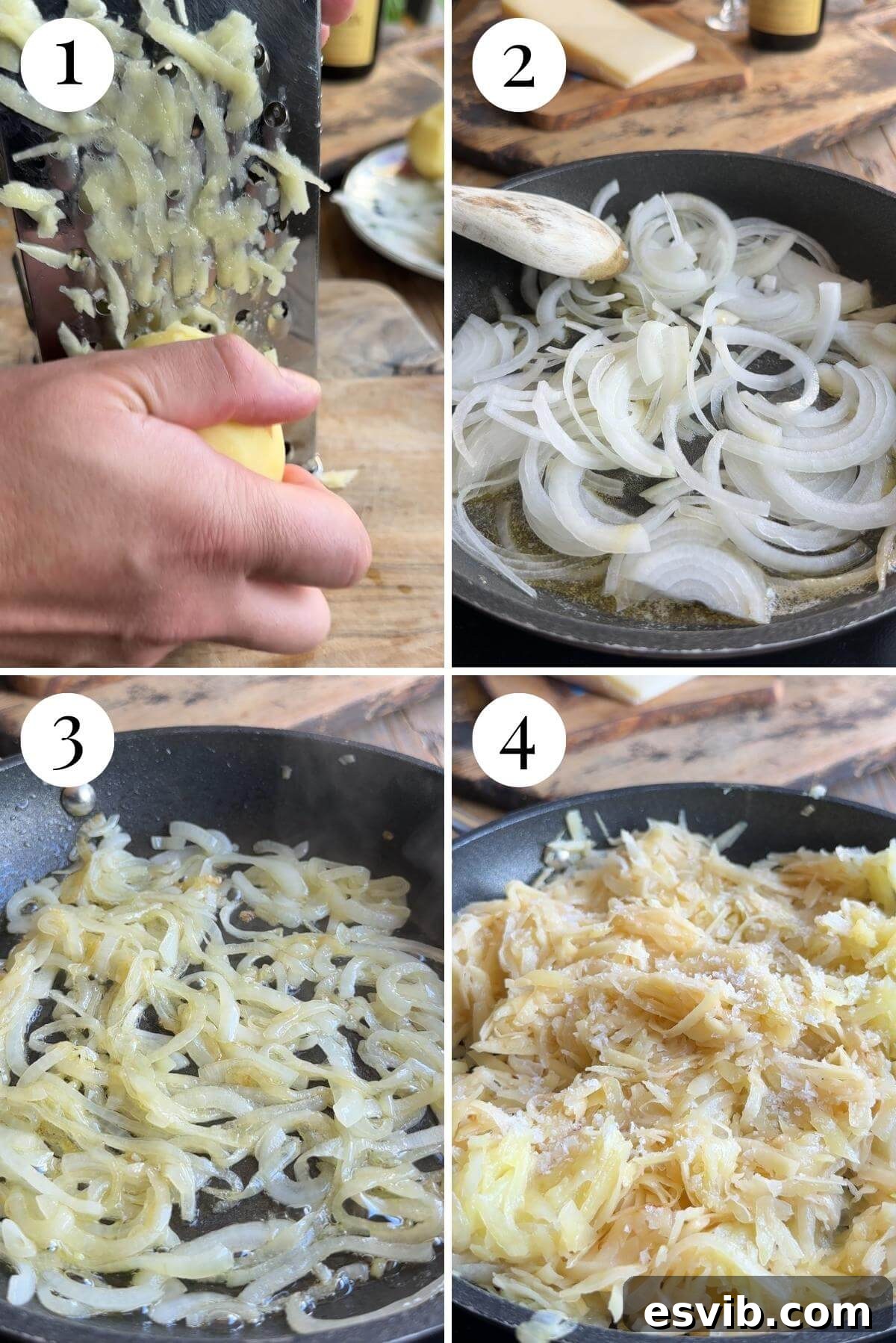 1

2

3

4

esvib.com