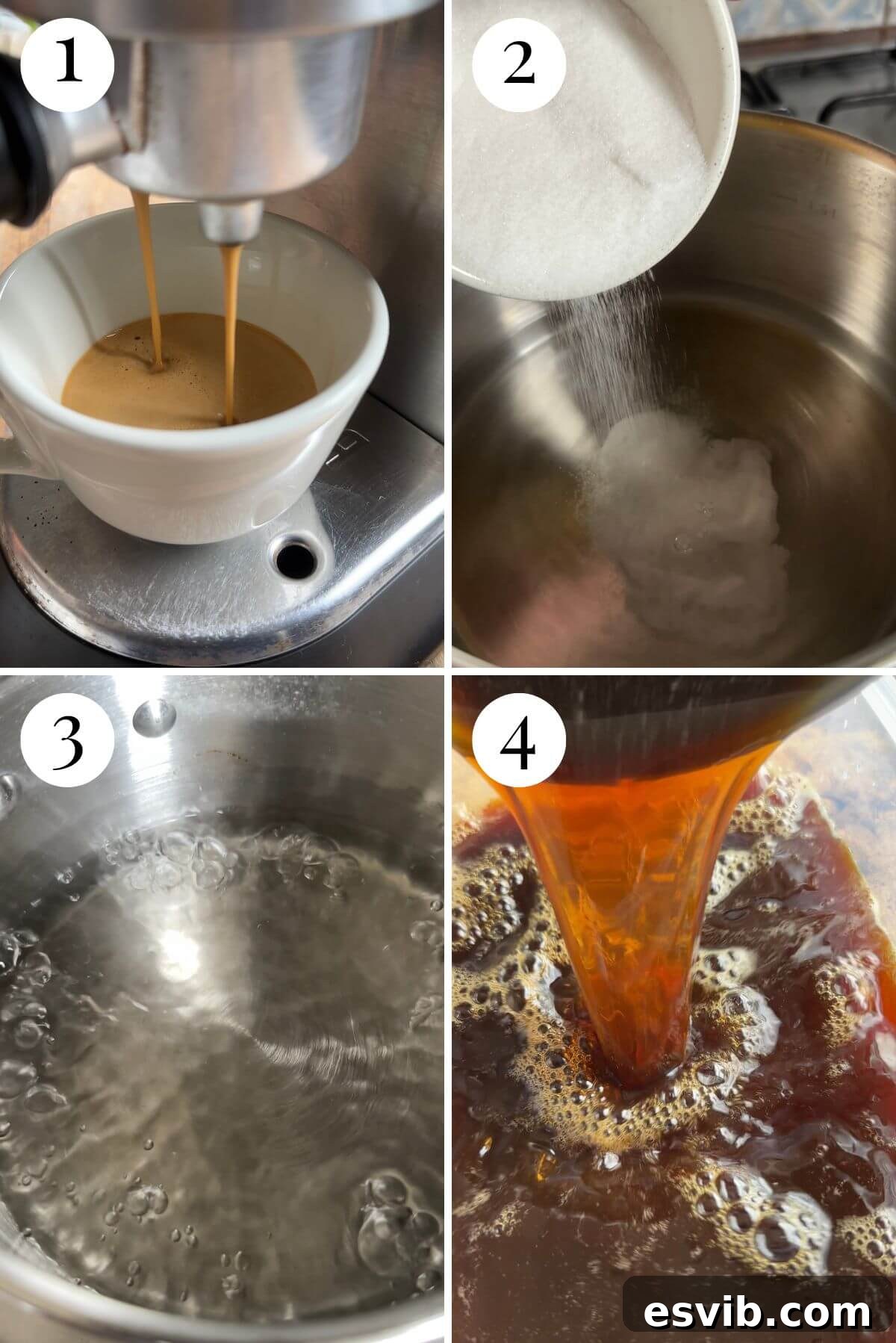 1

2

3

4

esvib.com