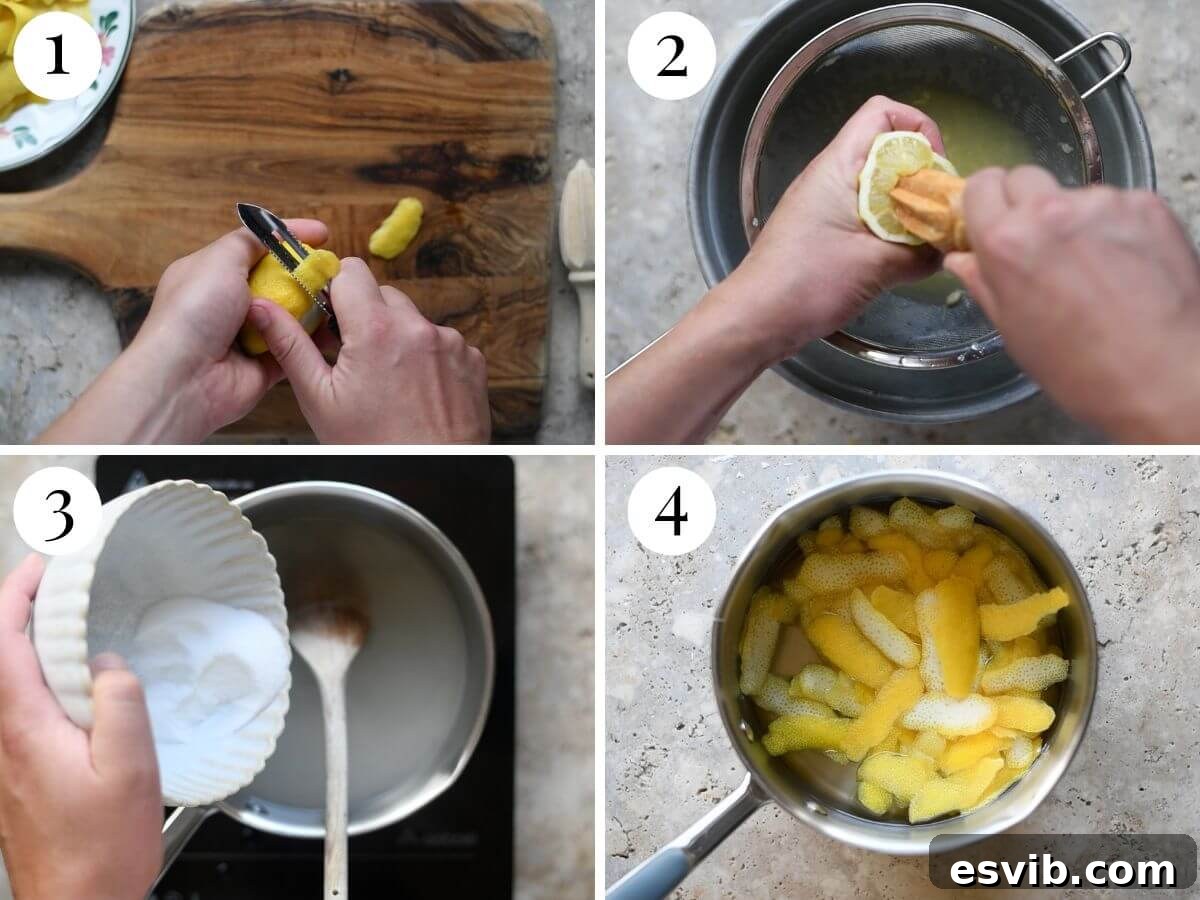 1
2
3
4
esvib.com