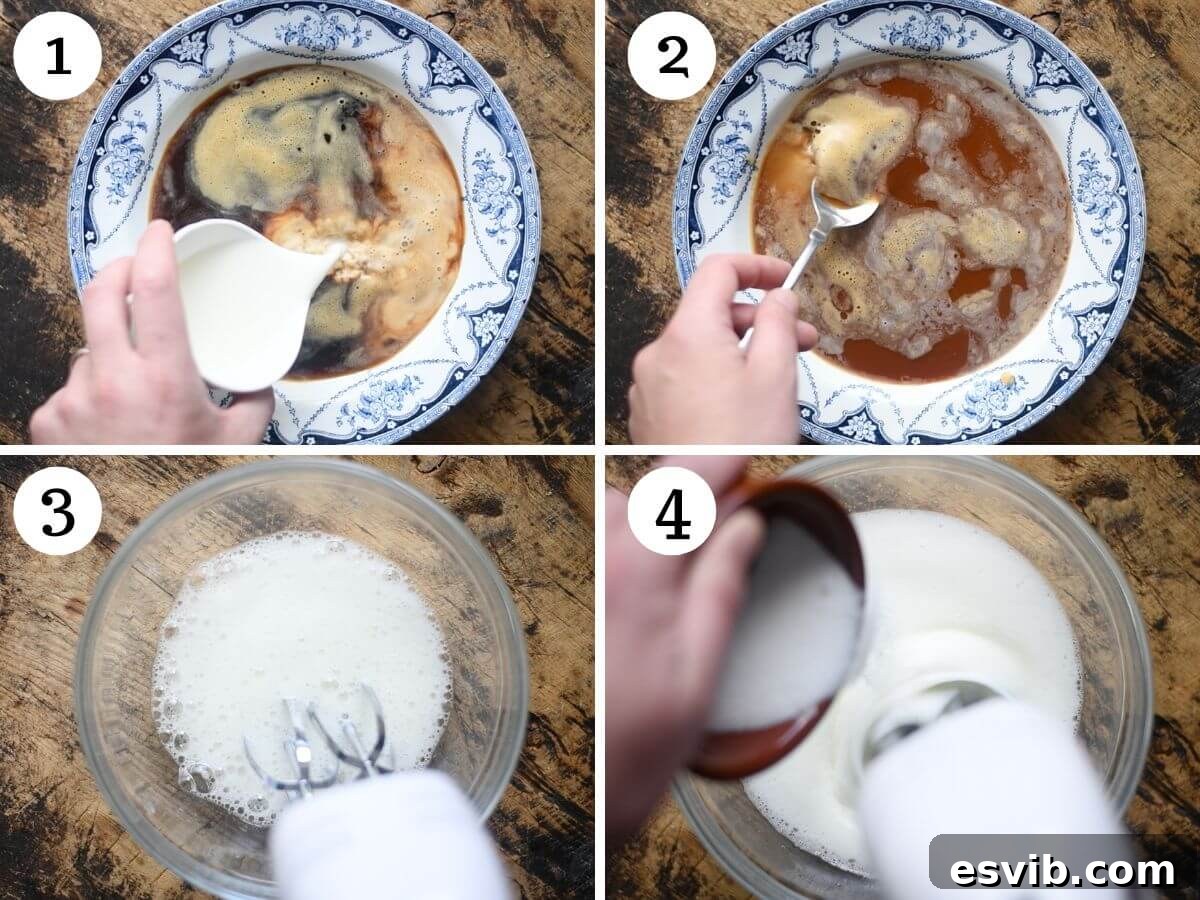 1
2
3
4
esvib.com