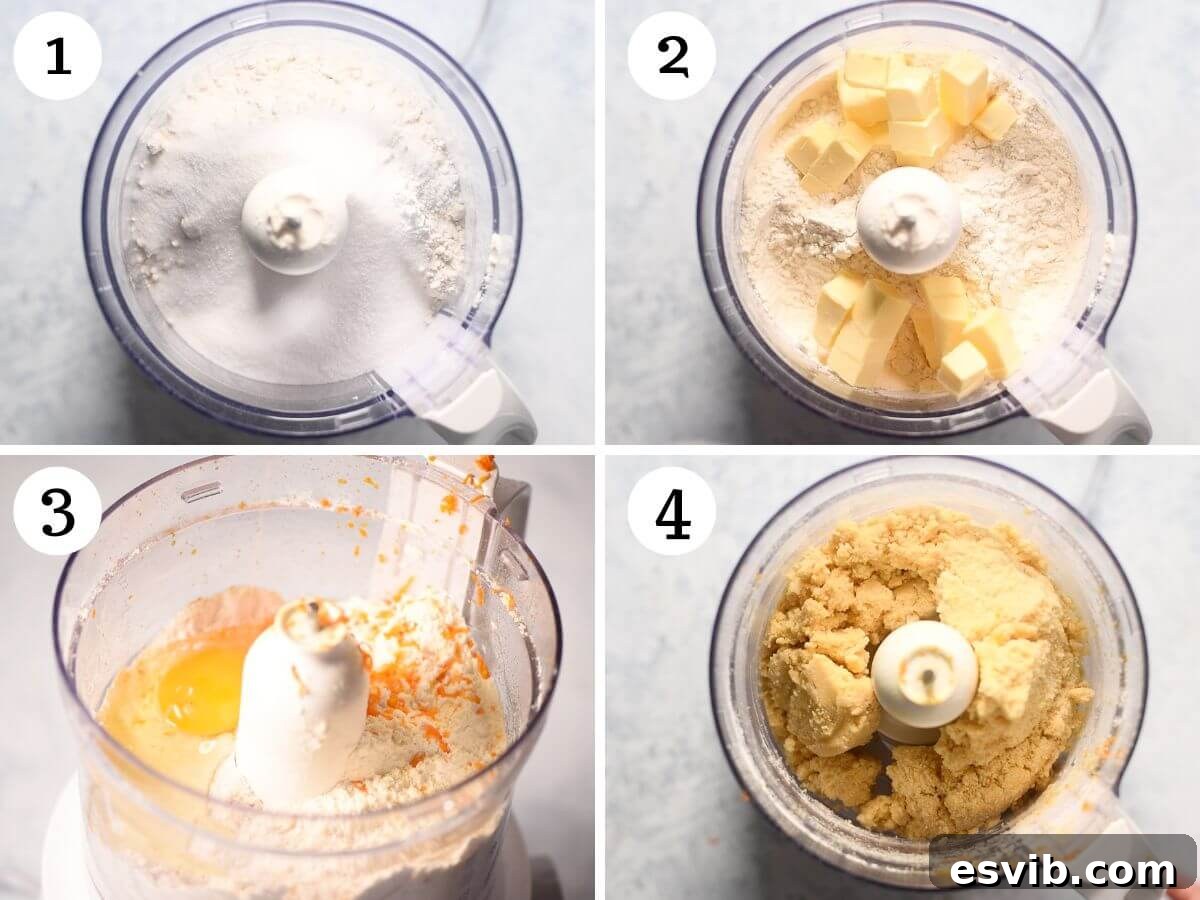 1
2
3
4
esvib.com