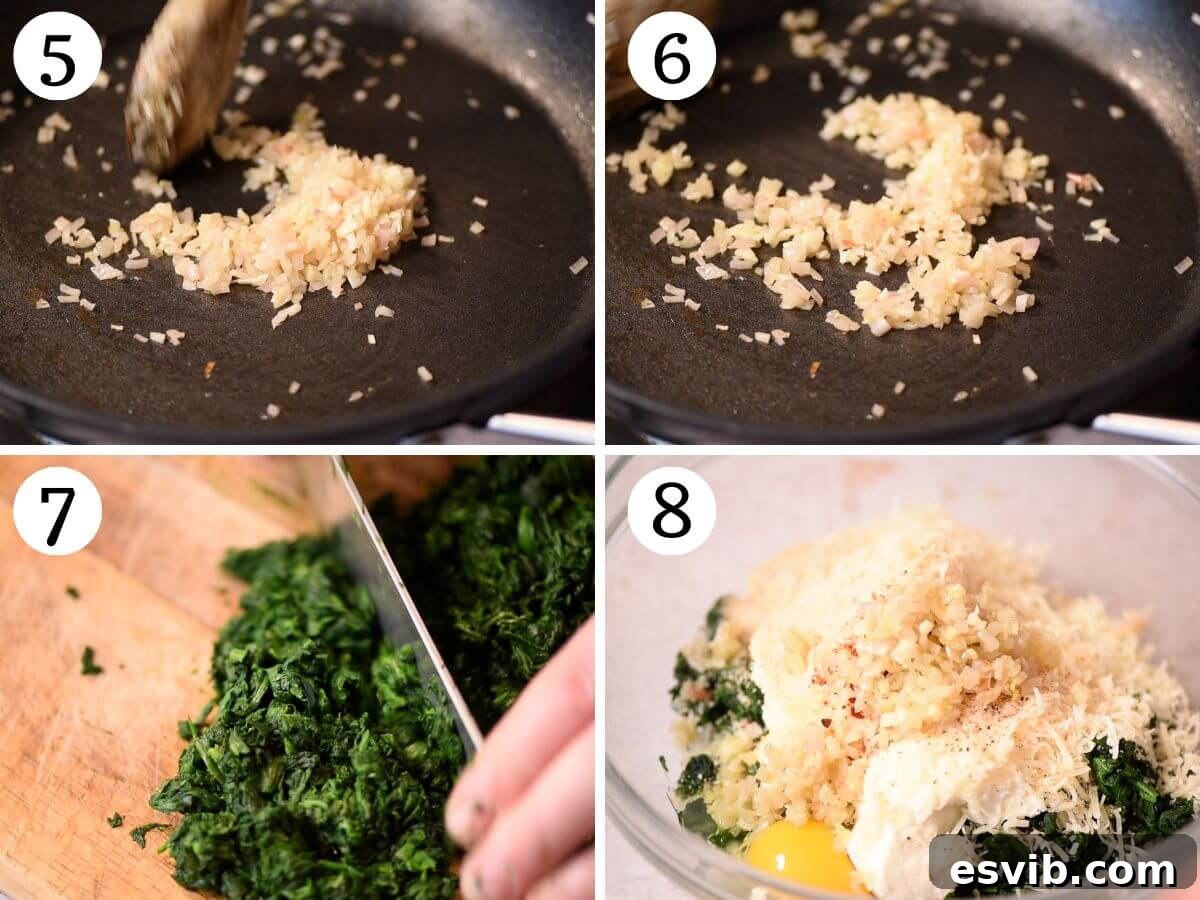 5

6

7

8

esvib.com