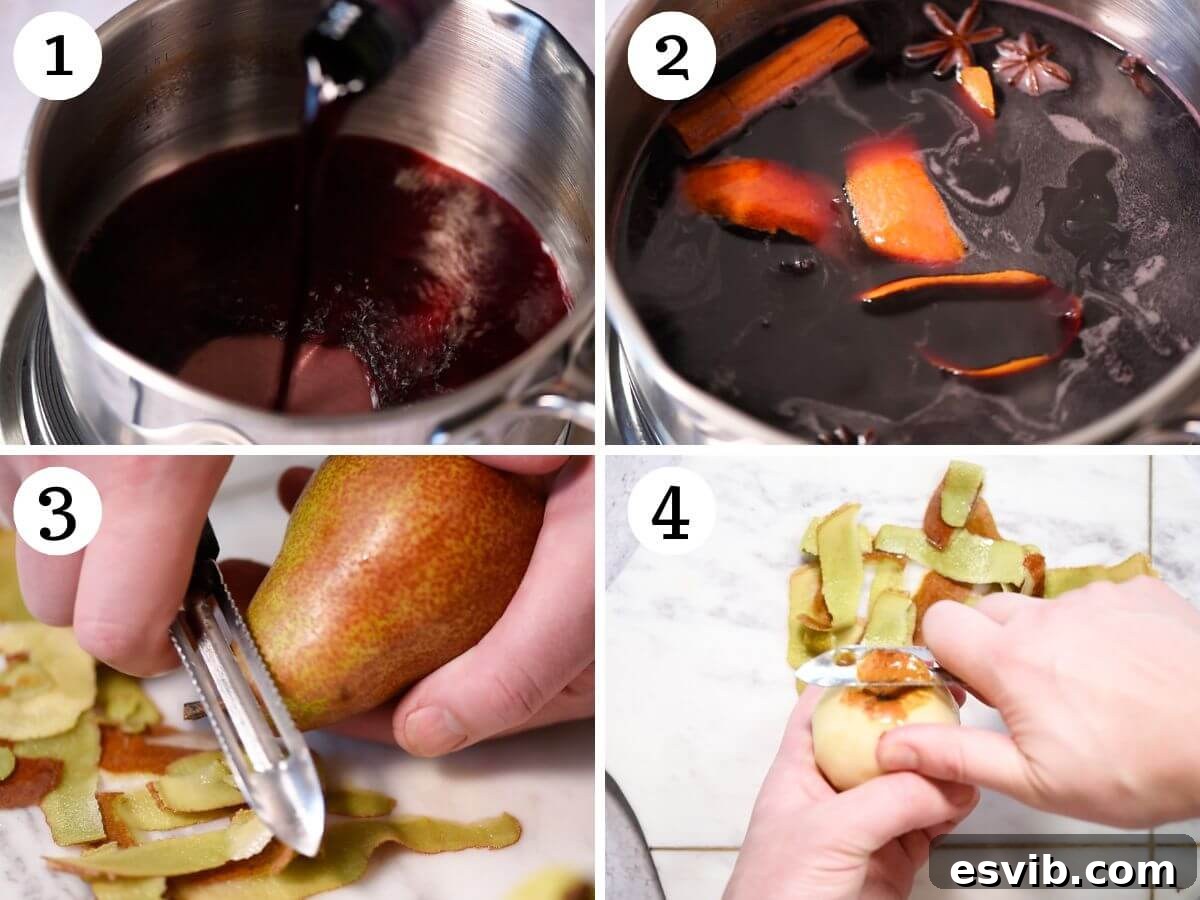 1
2
3
4
esvib.com