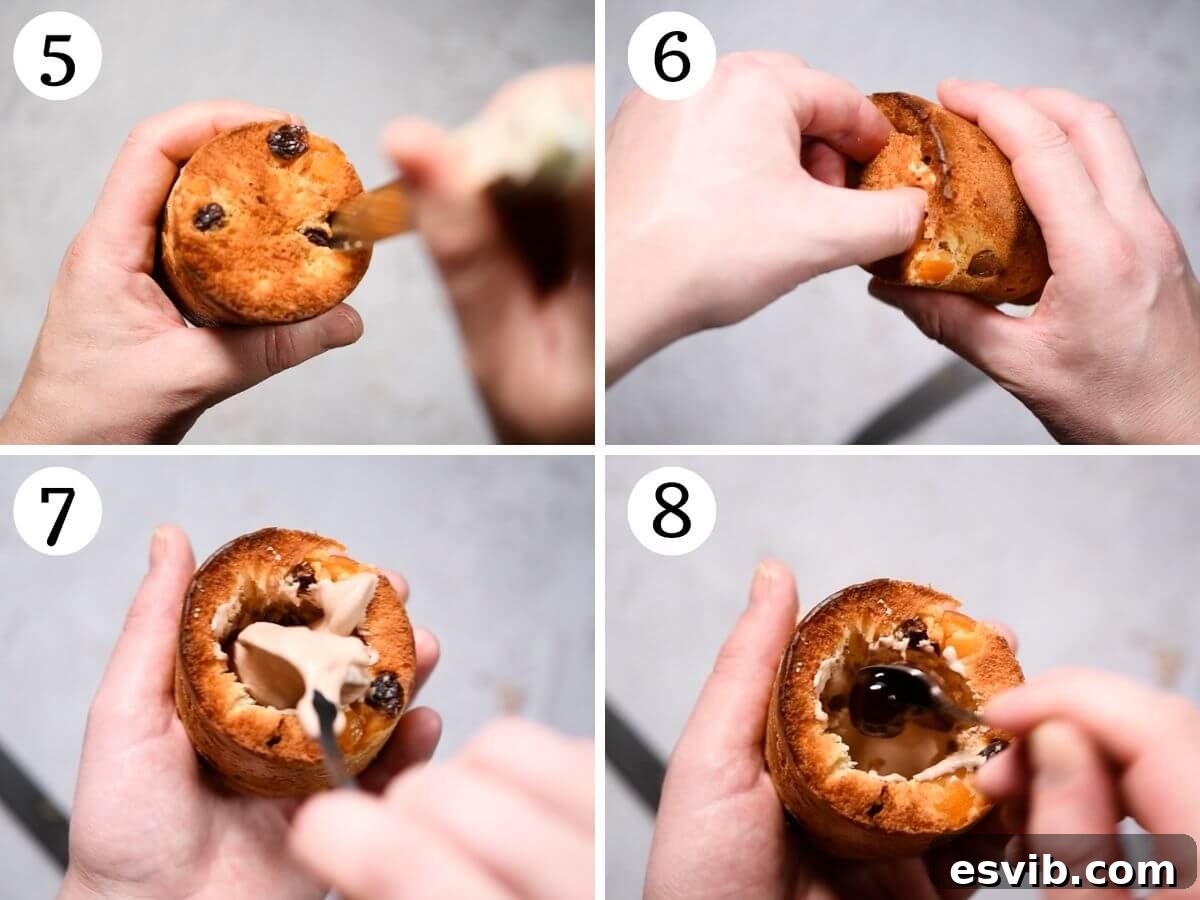 5

6

7

8

esvib.com