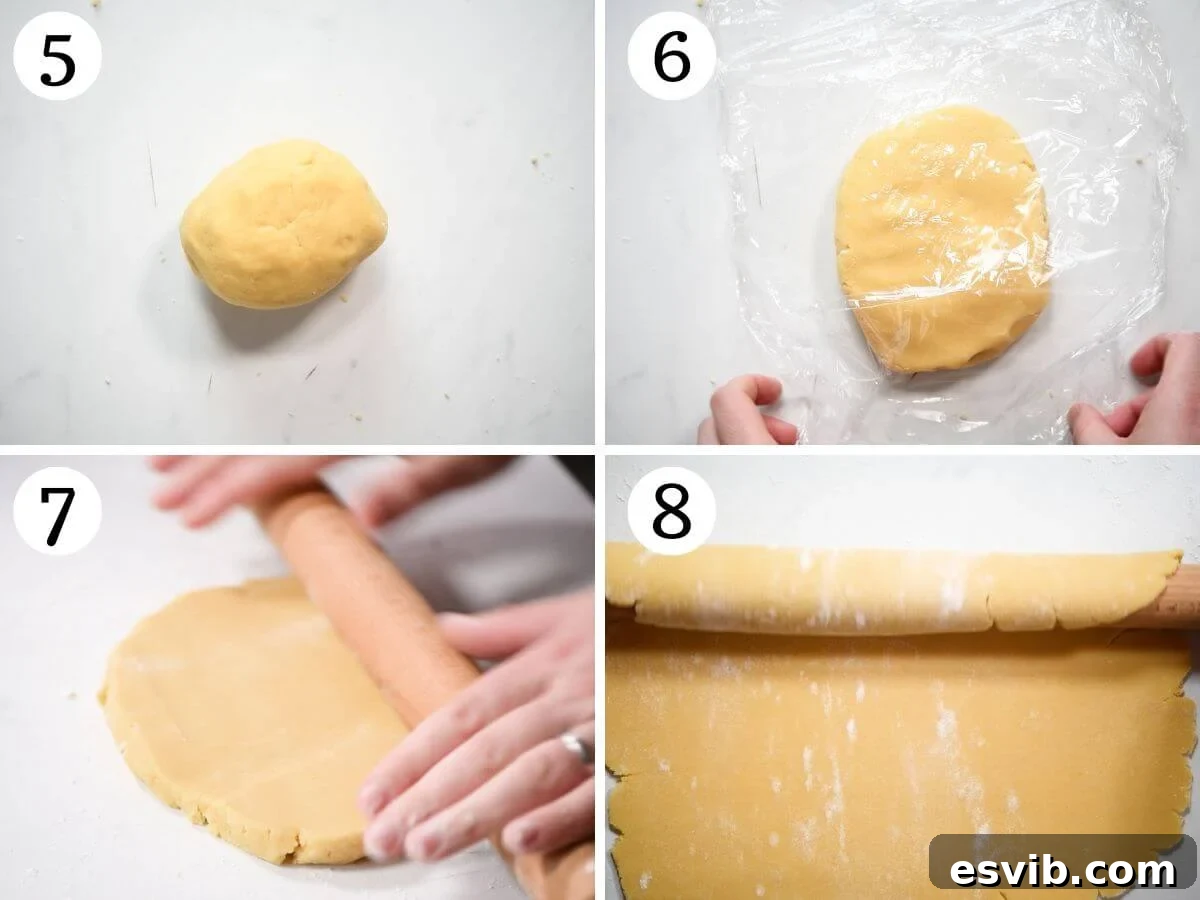 5

6

7

8

esvib.com