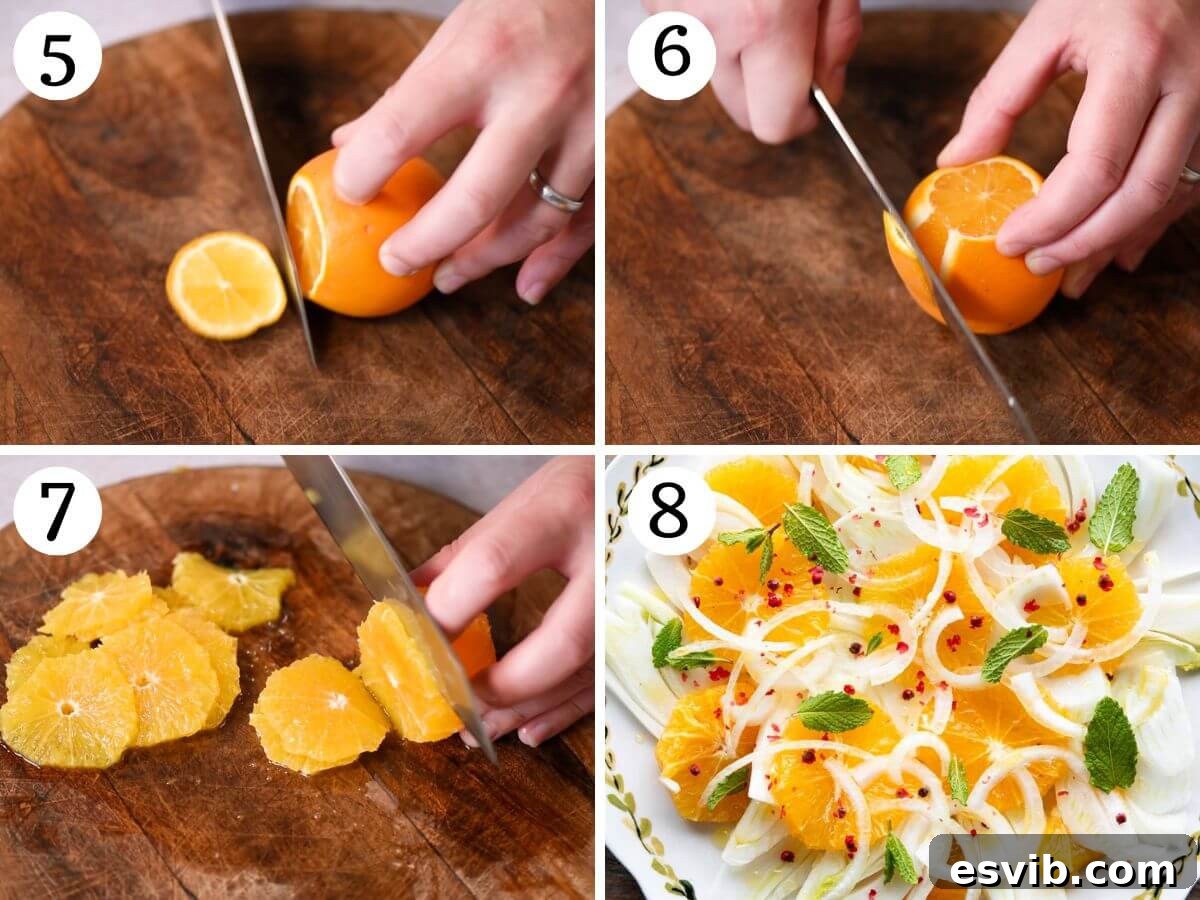 5

6

7

8

esvib.com