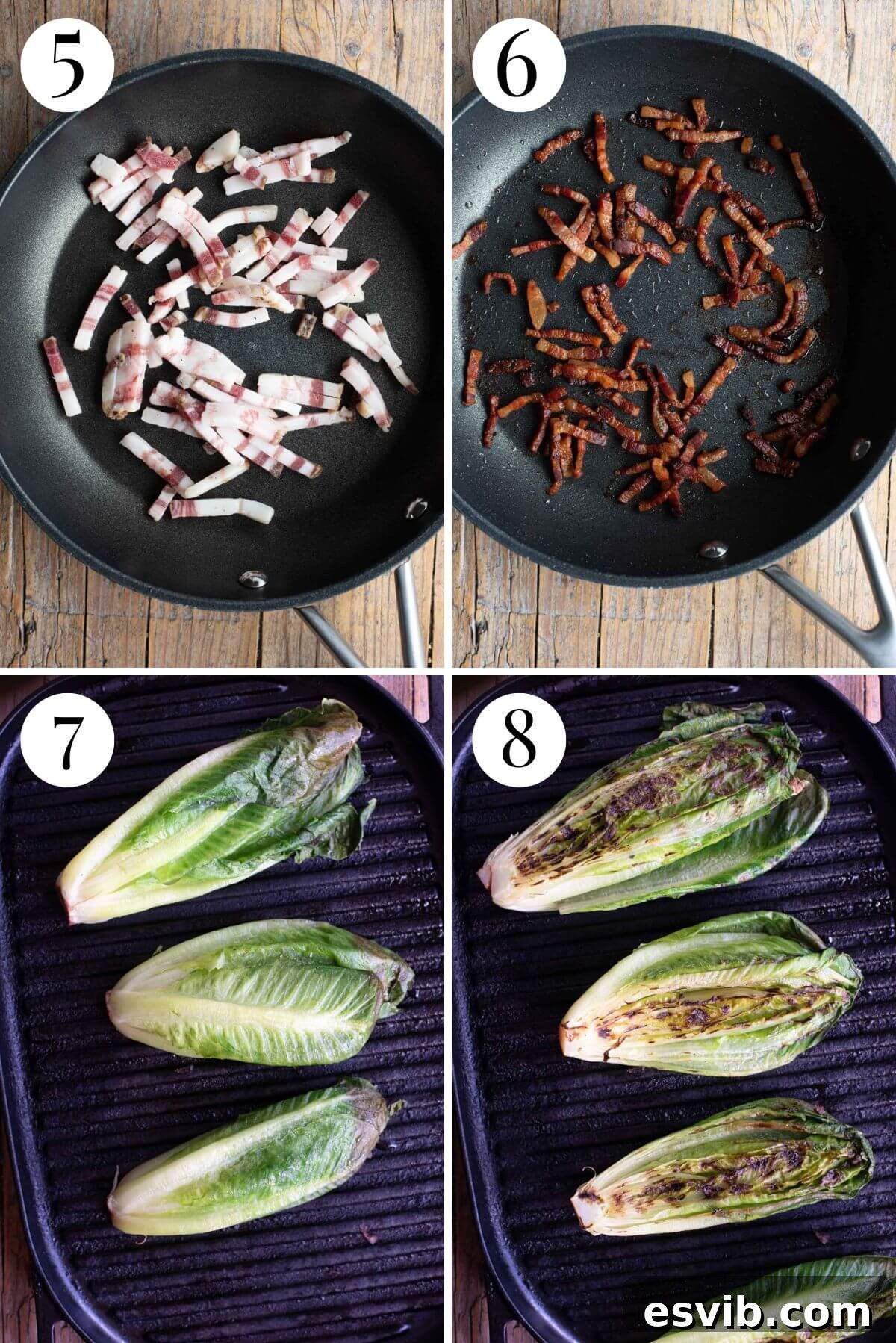 5

6

7

8

esvib.com