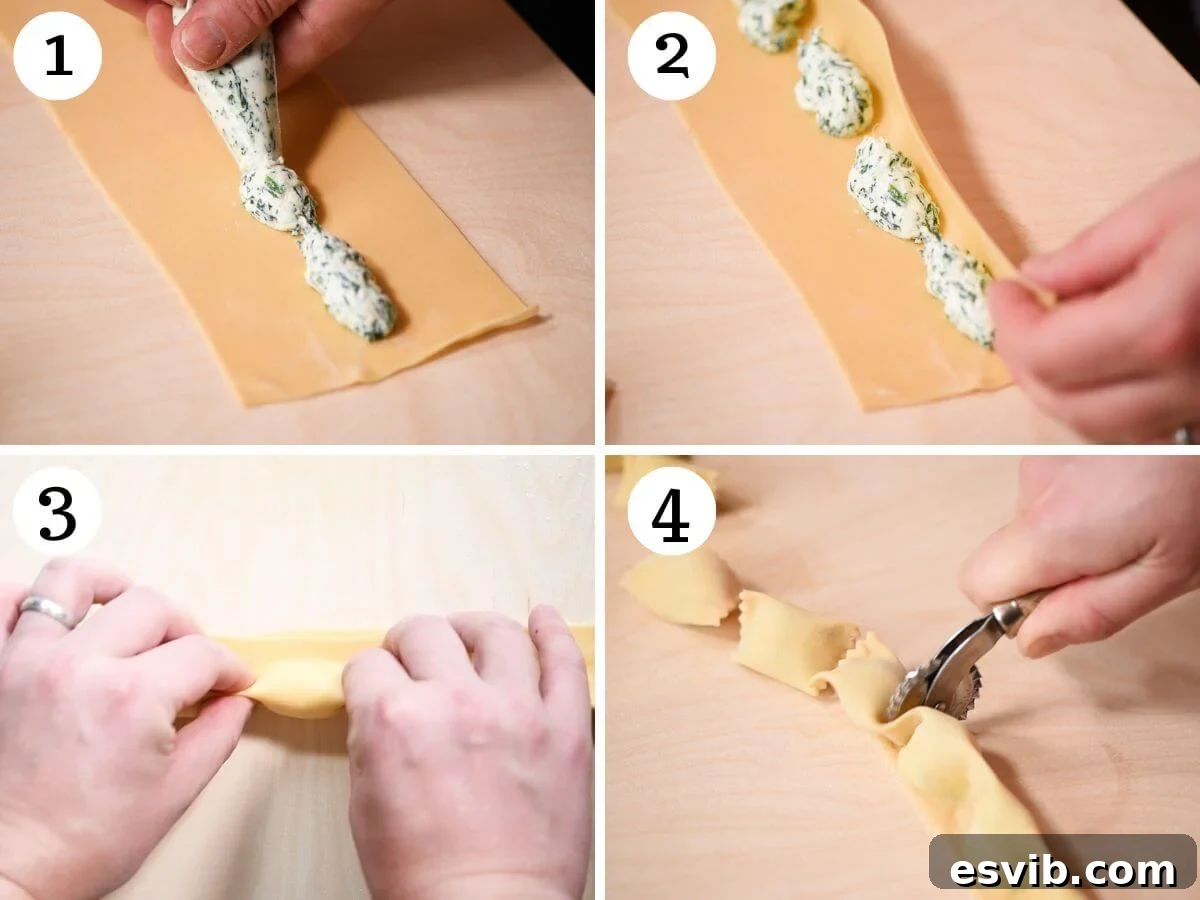 1
2
3
4
esvib.com