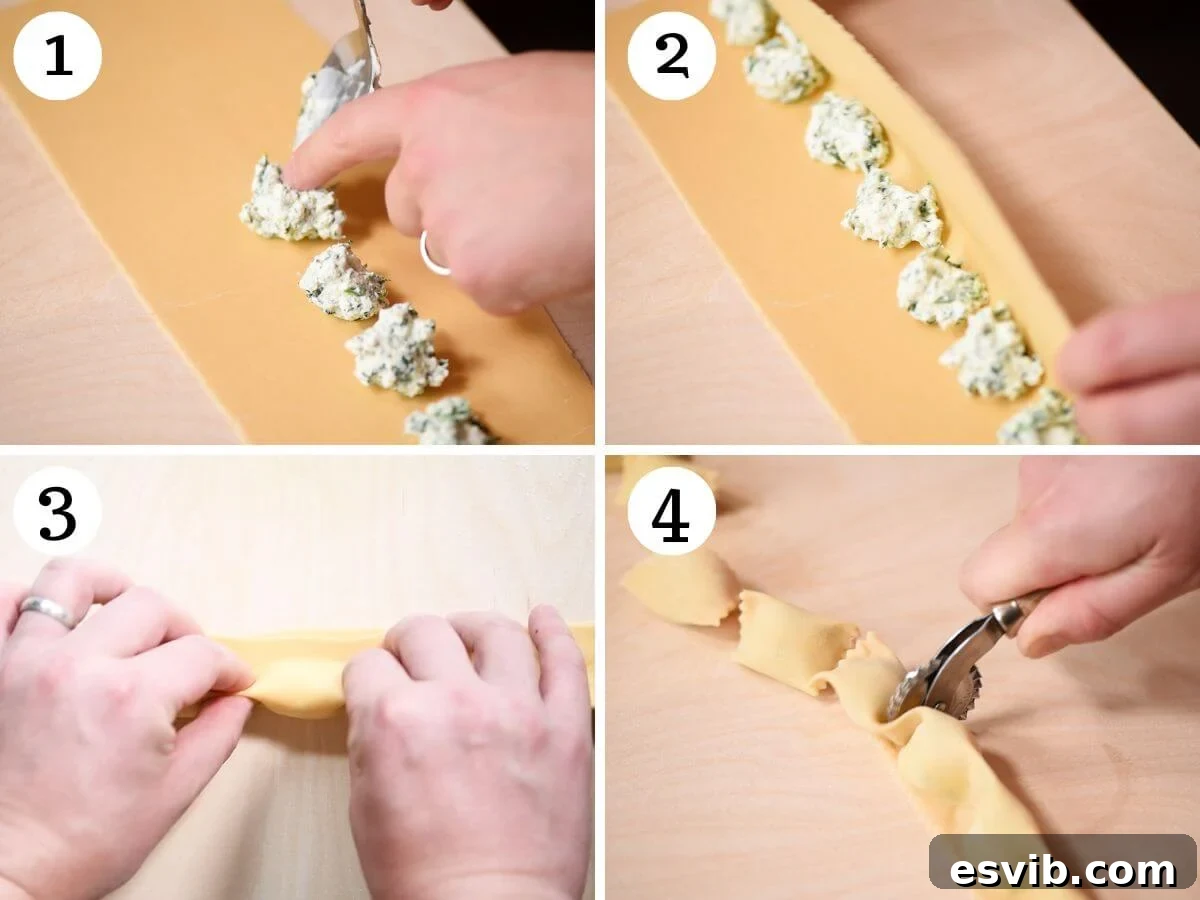 1

2

3

4

esvib.com