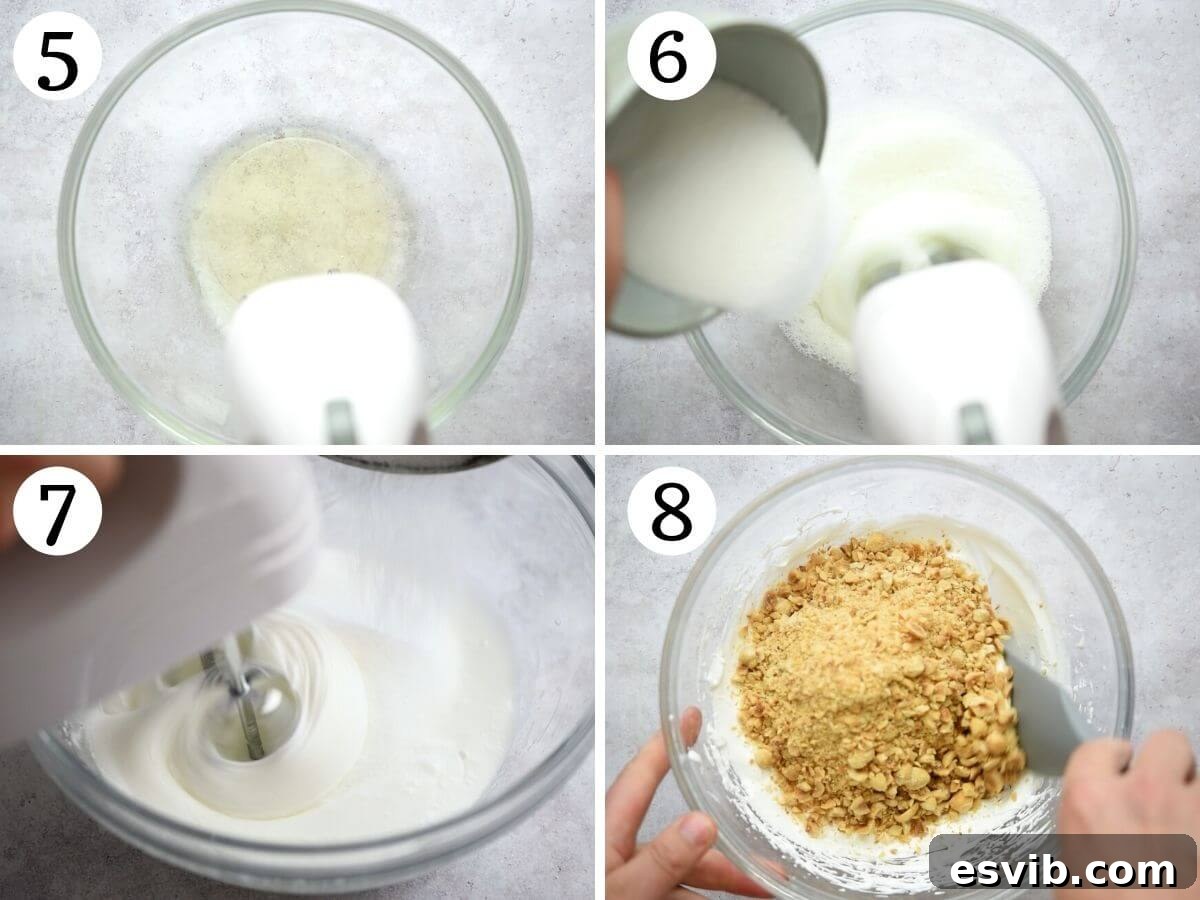 5

6

7

8

esvib.com