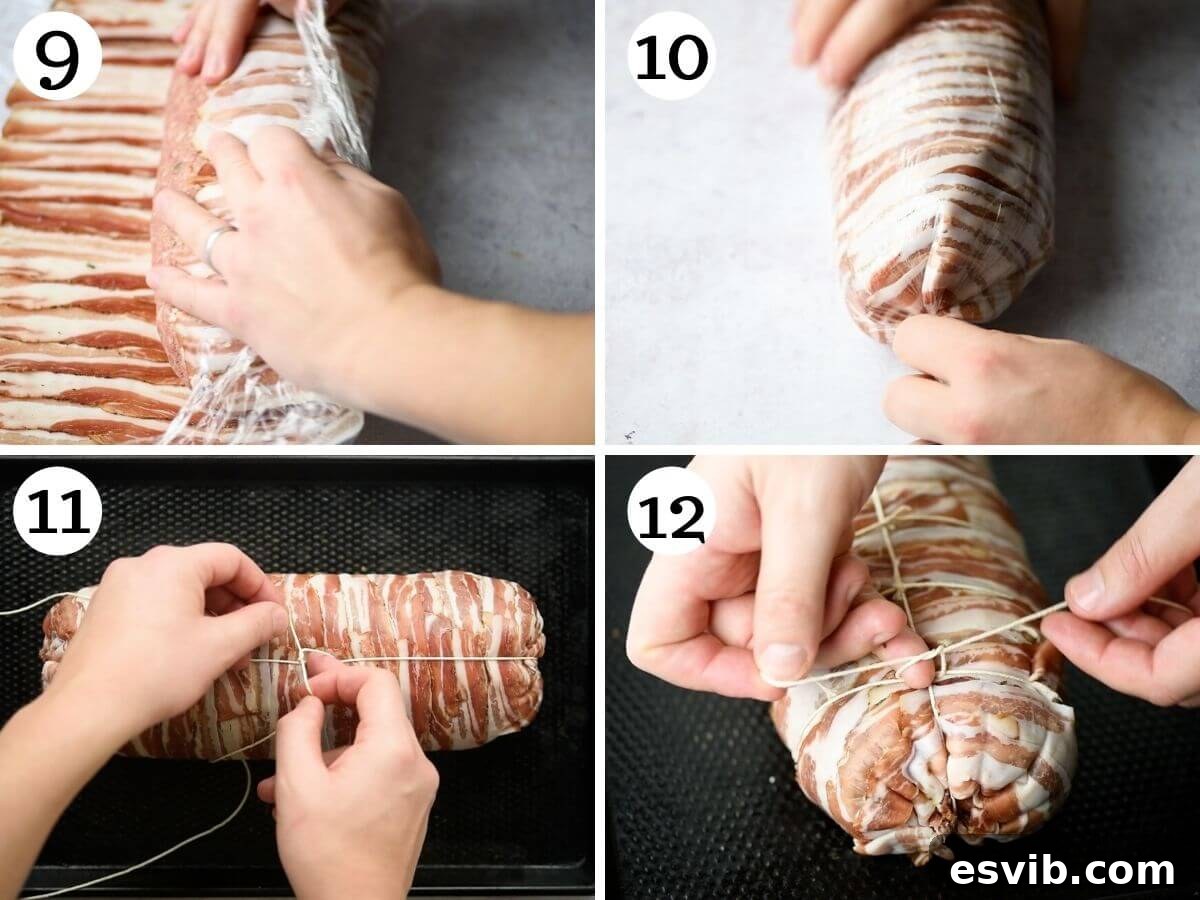 9

10

11

12

esvib.com