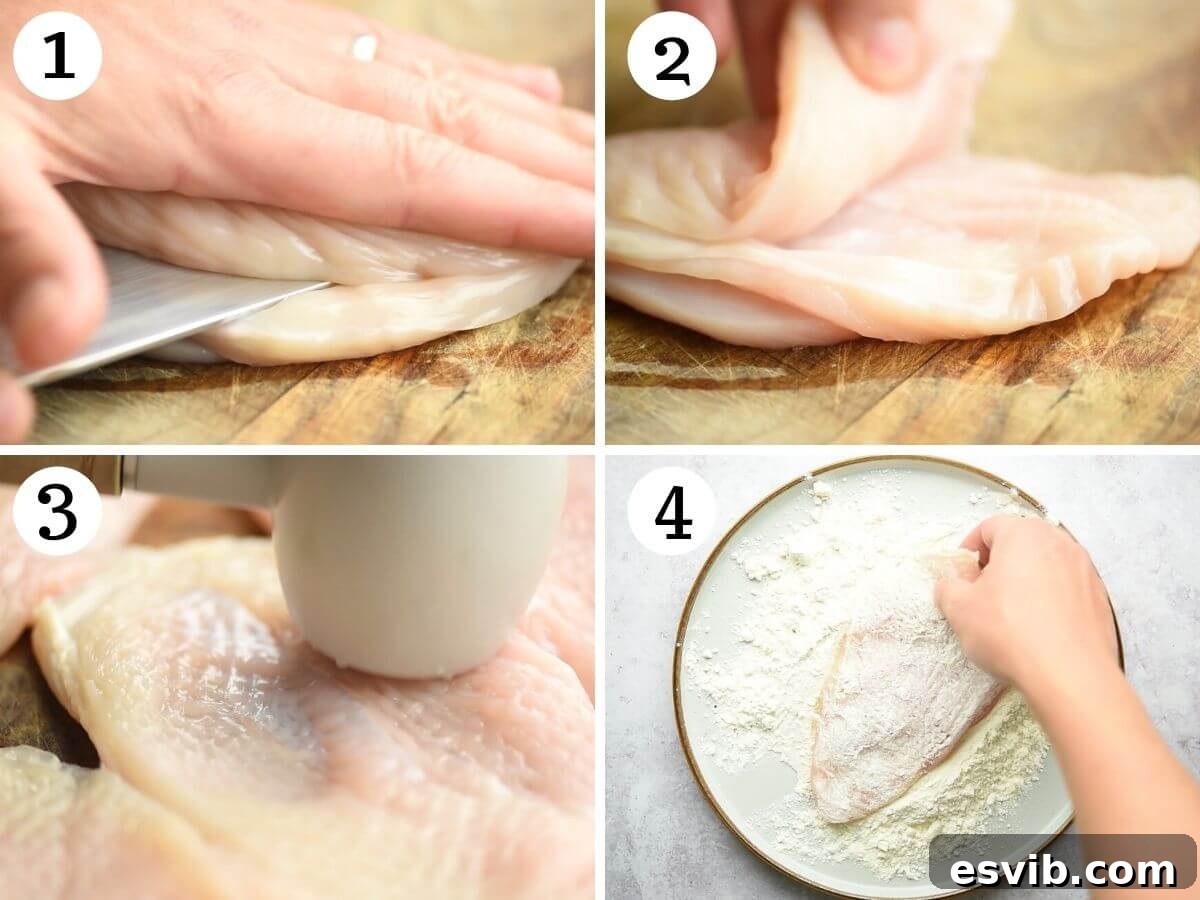 1
2
3
4
esvib.com