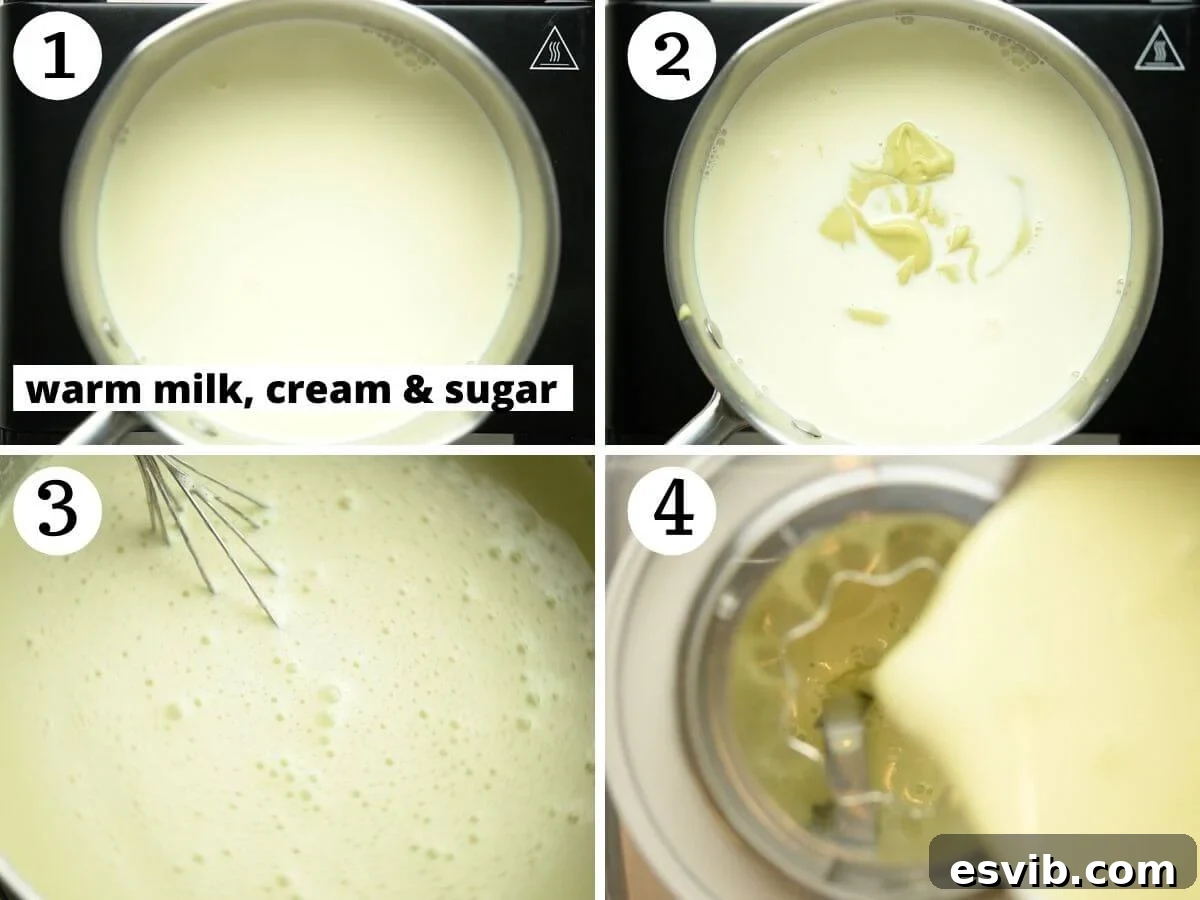 1

warm milk, cream & sugar

2

3

4

esvib.com