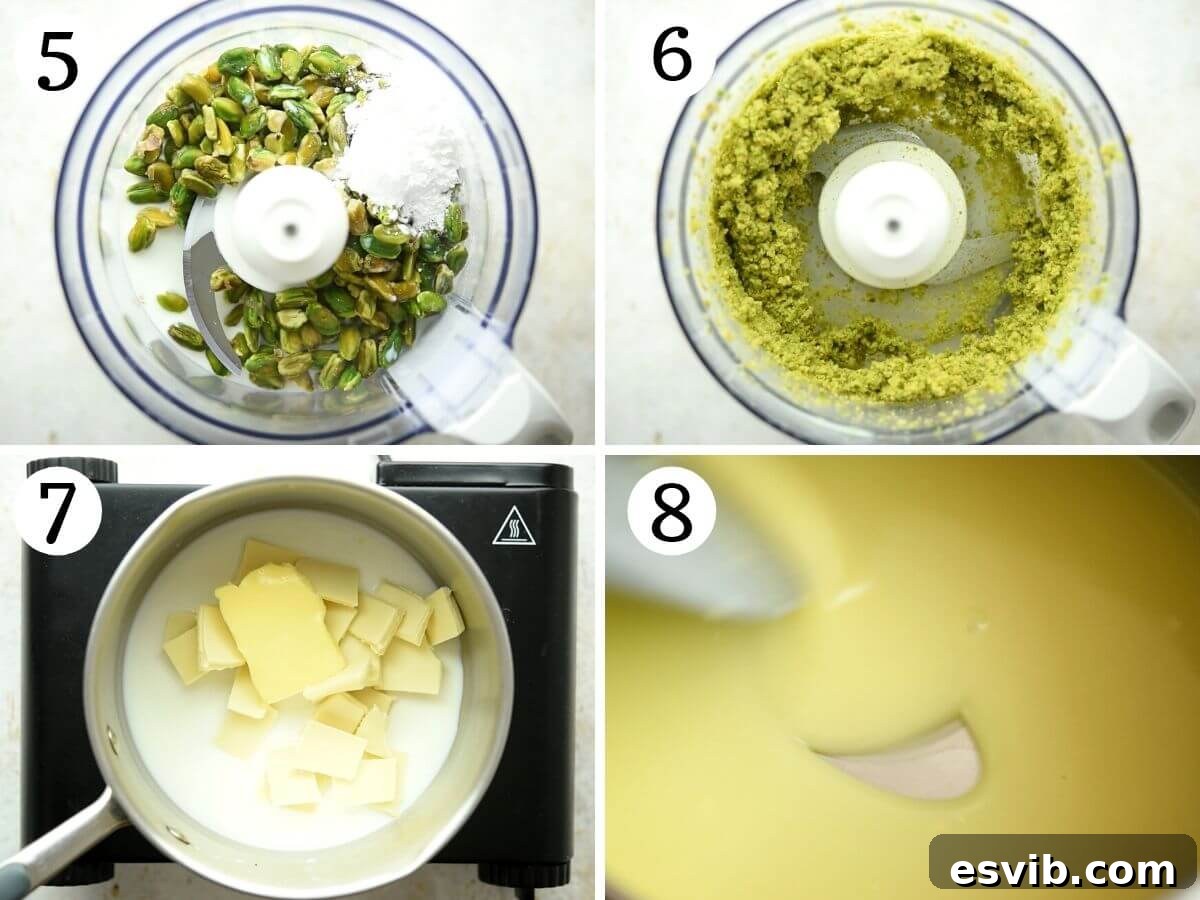 5

6

7

8

esvib.com