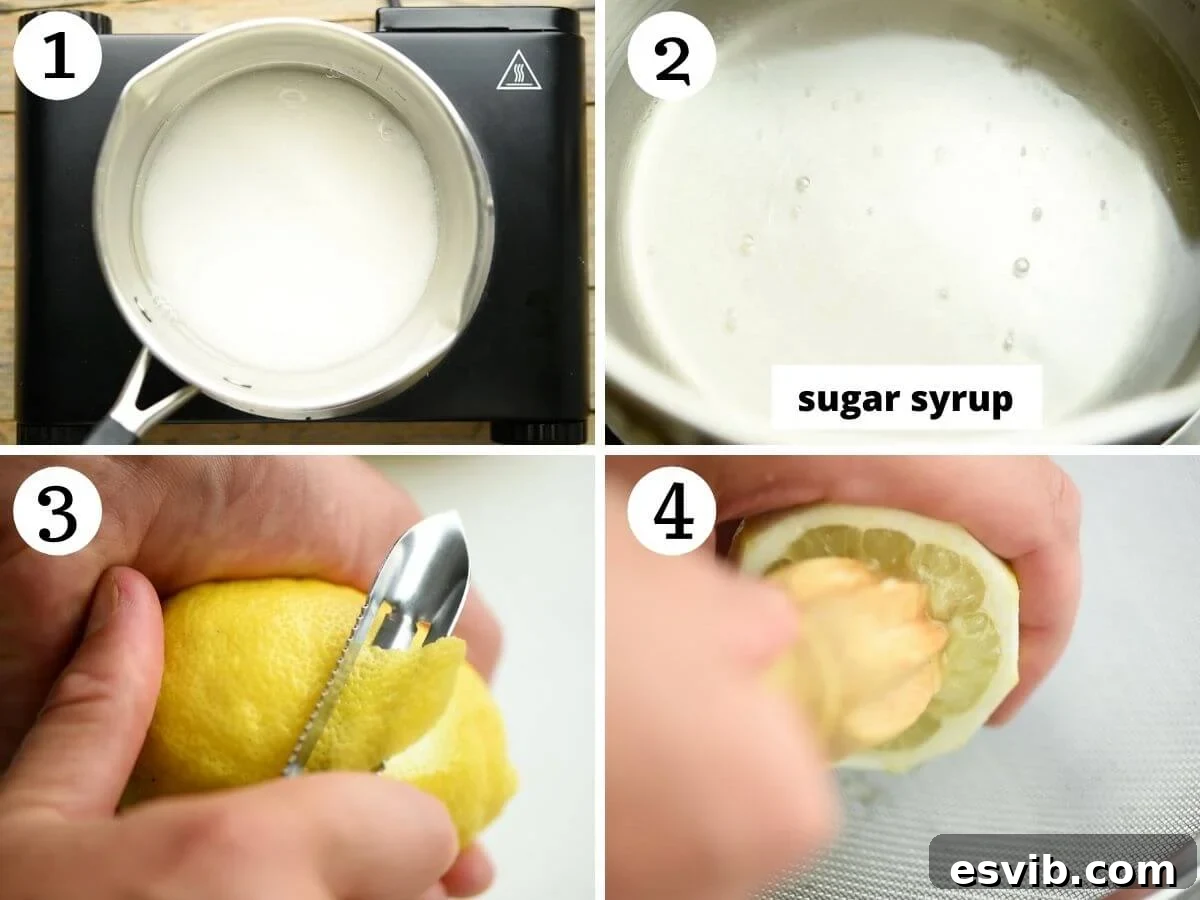 1

2

sugar syrup

3

4

esvib.com