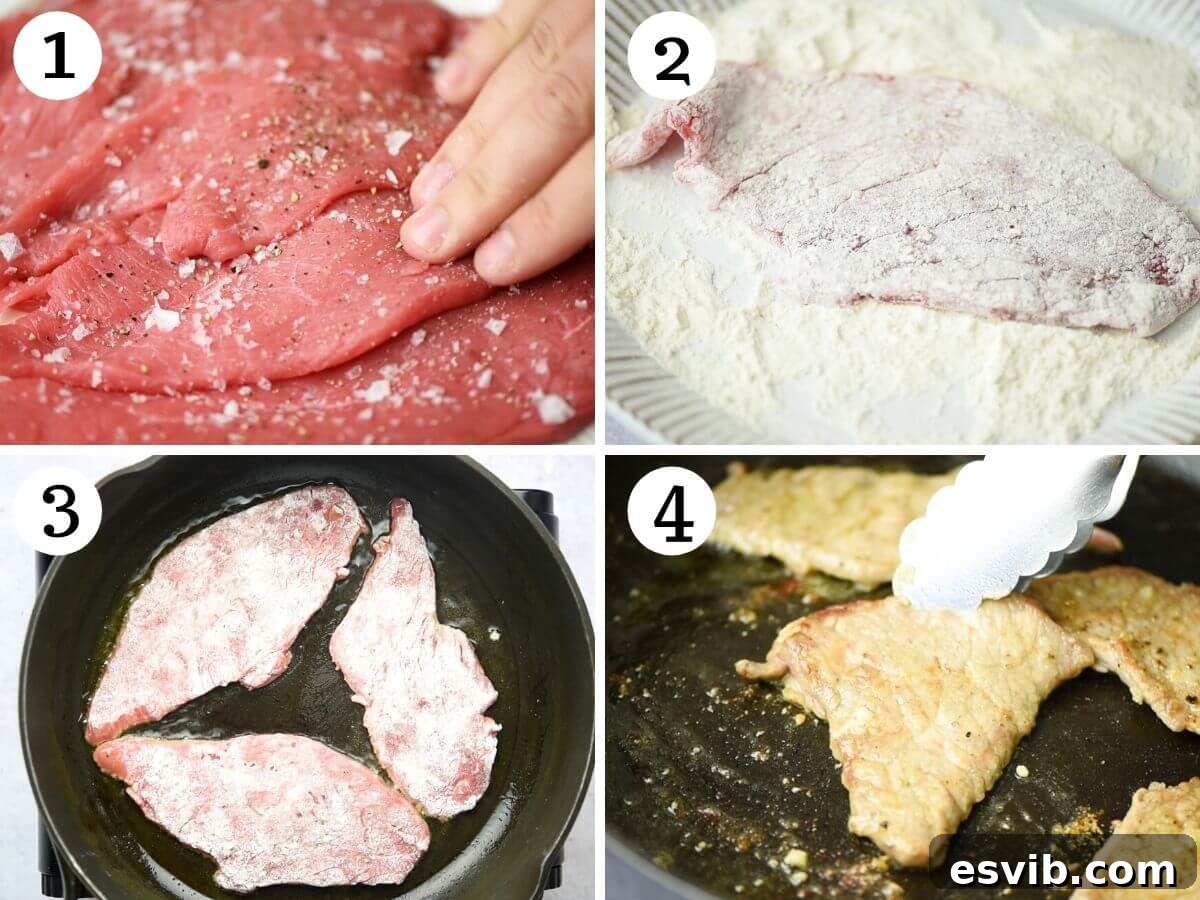 1
2
3
4
esvib.com