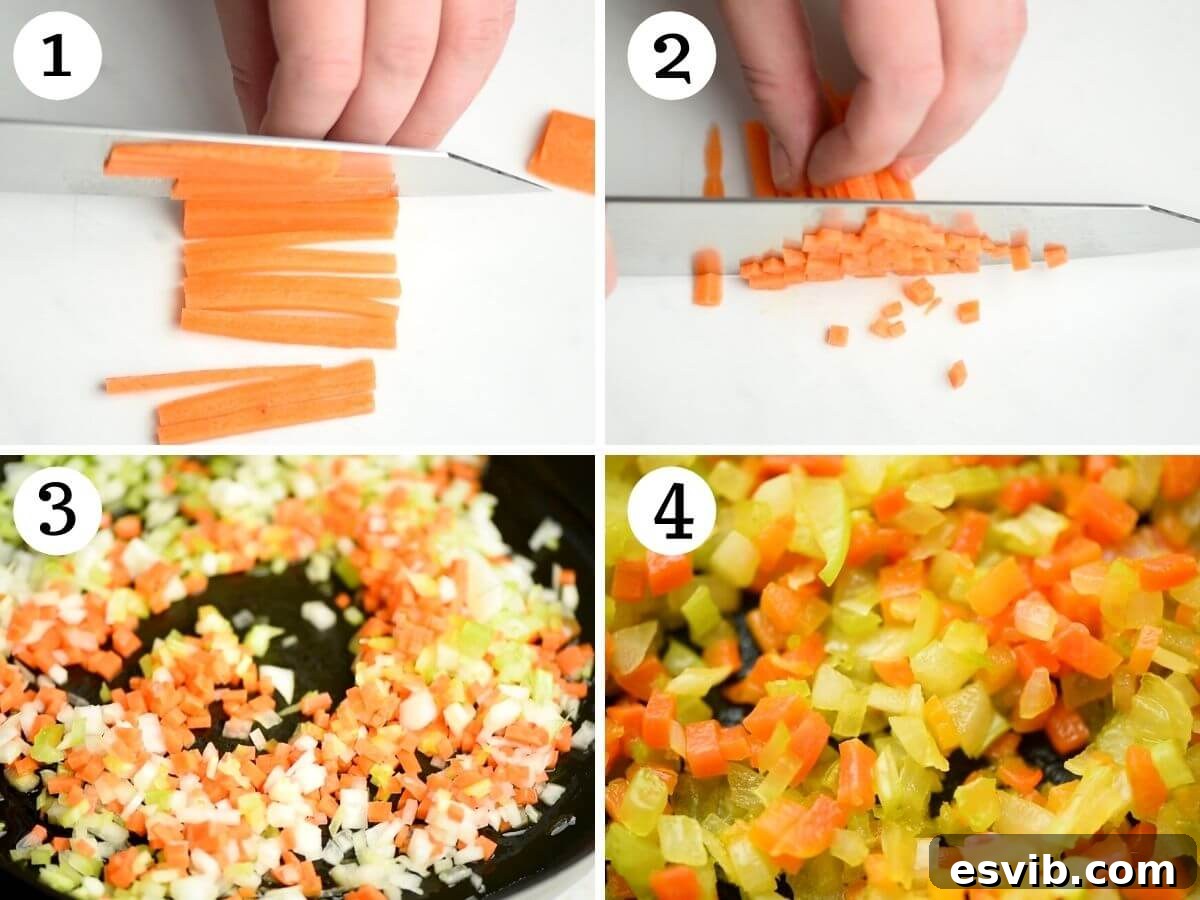 1

2

3

4

esvib.com